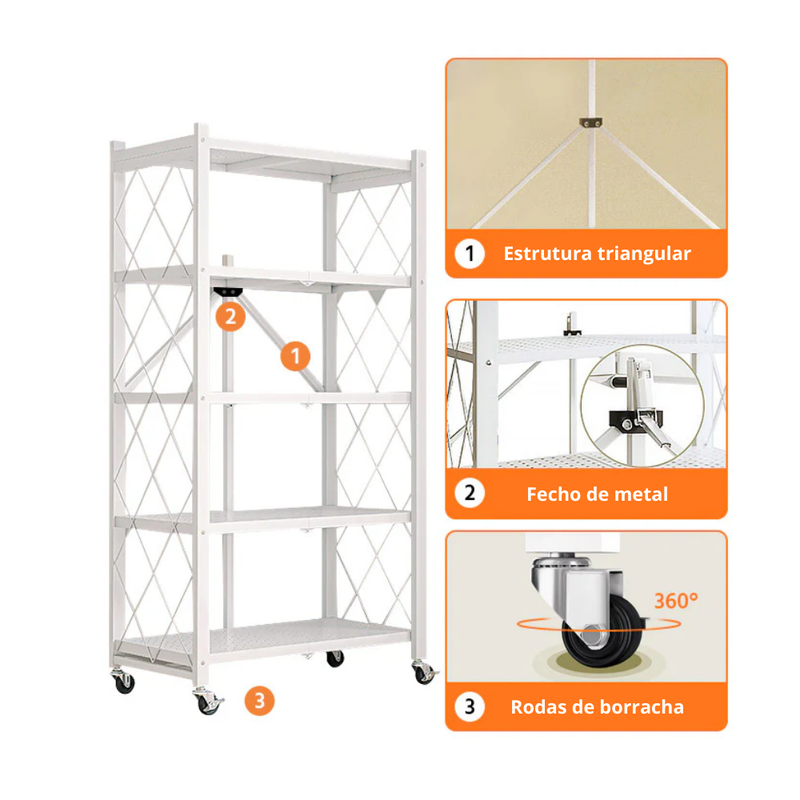 2
1
3

1 Estrutura triangular

2 Fecho de metal

360°

3 Rodas de borracha