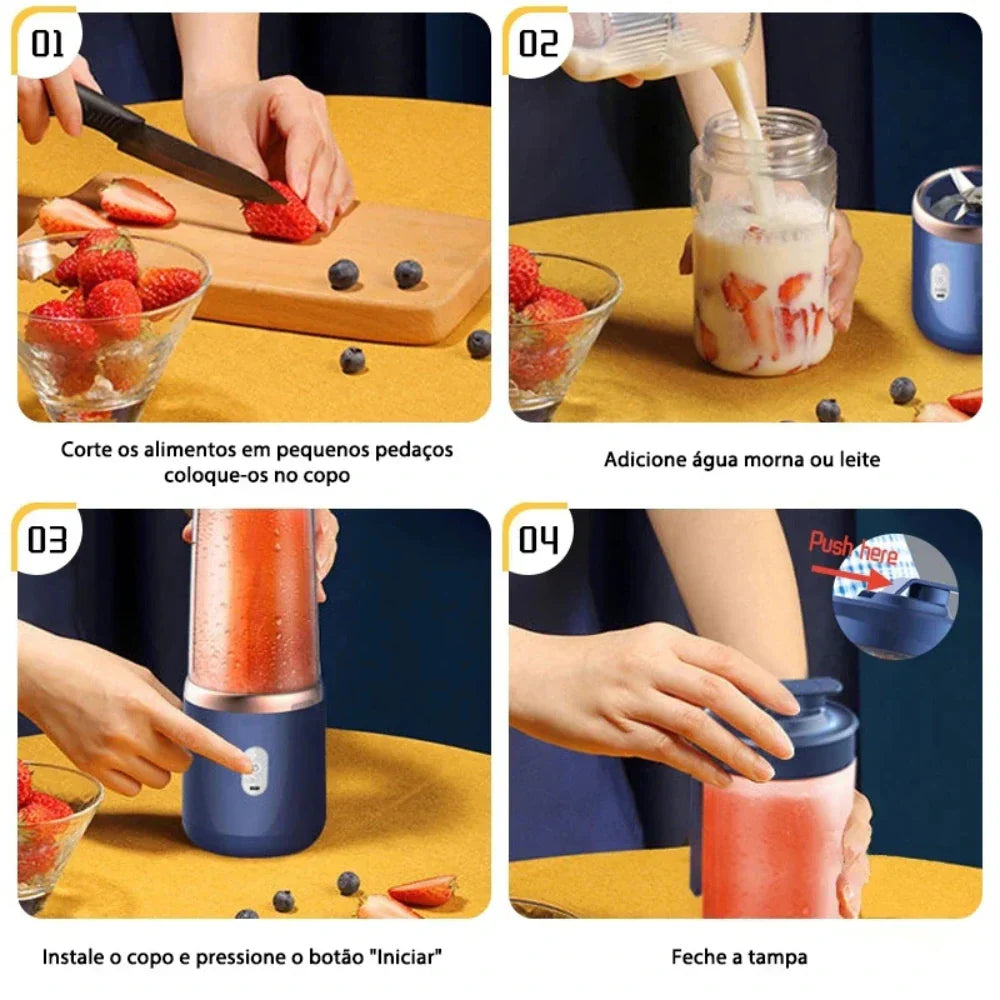 01

Corte os alimentos em pequenos pedaços coloque-os no copo

02

Adicione água morna ou leite

03

Instale o copo e pressione o botão "Iniciar"

04

Push here

Feche a tampa