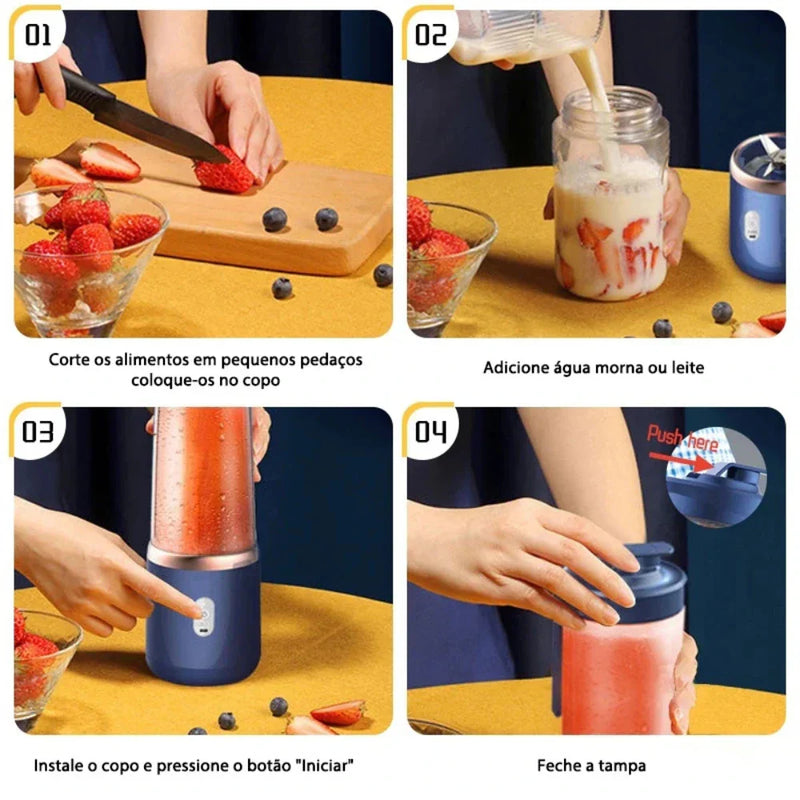 01

Corte os alimentos em pequenos pedaços coloque-os no copo

02

Adicione água morna ou leite

03

Instale o copo e pressione o botão "Iniciar"

04

Push here

Feche a tampa