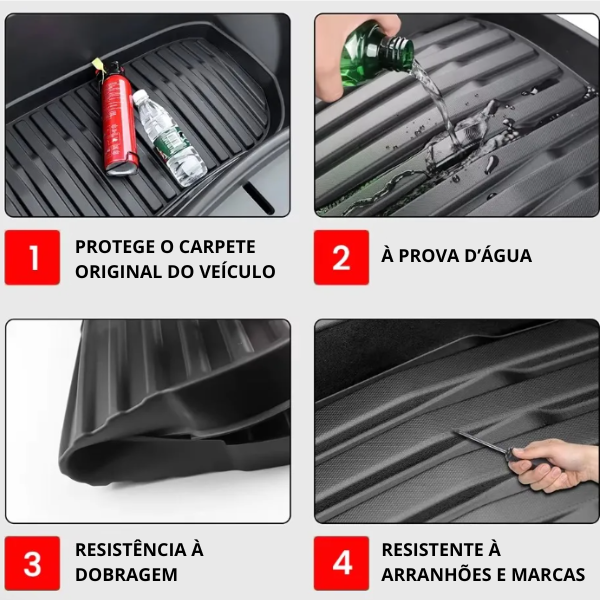 1
PROTEGE O CARPETE ORIGINAL DO VEÍCULO

2
À PROVA D'ÁGUA

3
RESISTÊNCIA À DOBRAGEM

4
RESISTENTE À ARRANHÕES E MARCAS