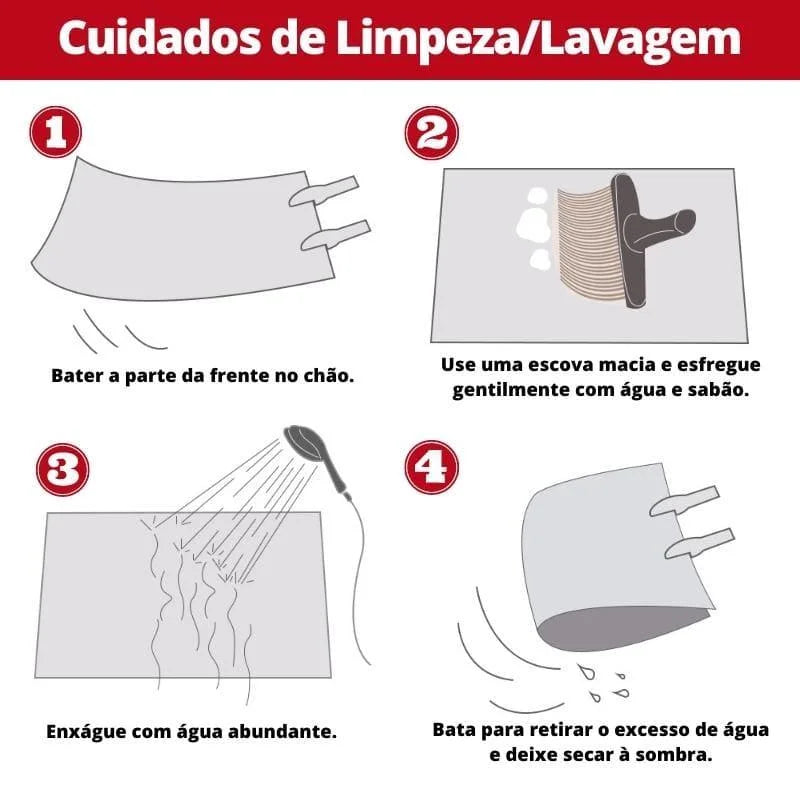 Cuidados de Limpeza/Lavagem

1

Bater a parte da frente no chão.

2

Use uma escova macia e esfregue gentilmente com água e sabão.

3

Enxágue com água abundante.

4

Bata para retirar o excesso de água e deixe secar à sombra.